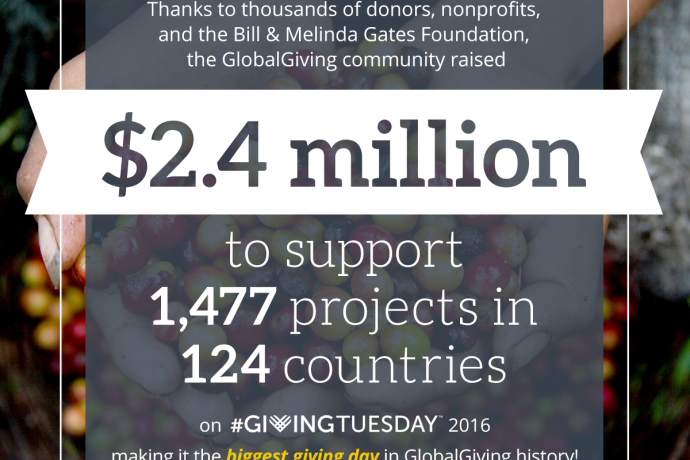 Thanks to thousands of donors, nonprofits, and the Bill & Melinda Gates Foundation, the GlobalGiving community raised

$2.4 million

to support
1,477 projects in
124 countries

on #GIVINGTUESDAY™ 2016
making it the biggest giving day in GlobalGiving history!