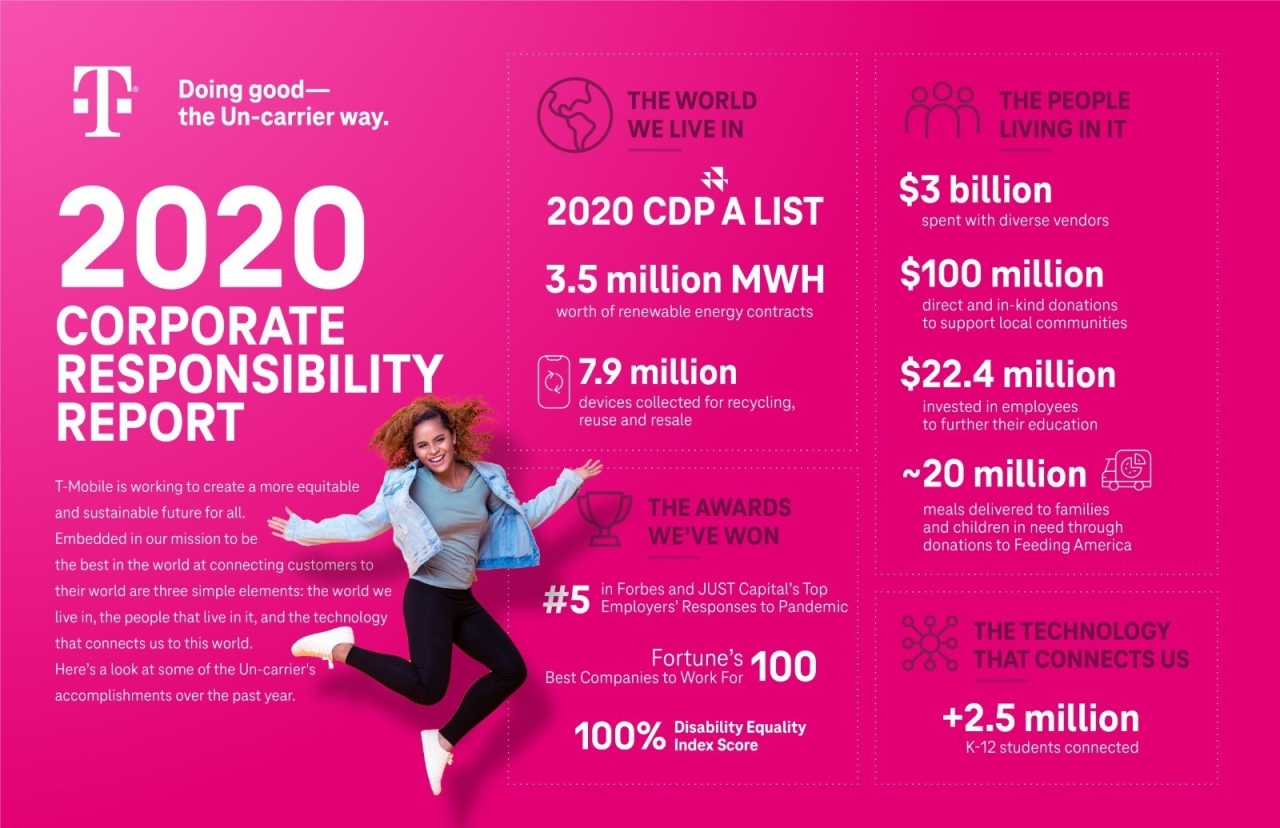 T

Doing good—
the Un-carrier way.

2020
CORPORATE
RESPONSIBILITY
REPORT

T-Mobile is working to create a more equitable and sustainable future for all. Embedded in our mission to be the best in the world at connecting customers to their world are three simple elements: the world we live in, the people that live in it, and the technology that connects us to this world. Here's a look at some of the Un-carrier's accomplishments over the past year.

THE WORLD WE LIVE IN

2020 CDP A LIST

3.5 million MWH
worth of renewable energy contracts

7.9 million
devices collected for recycling, reuse and resale

THE AWARDS WE'VE WON

#5 in Forbes and JUST Capital's Top Employers' Responses to Pandemic

Fortune's 100
Best Companies to Work For

100% Disability Equality Index Score

THE PEOPLE LIVING IN IT

$3 billion
spent with diverse vendors

$100 million
direct and in-kind donations to support local communities

$22.4 million
invested in employees to further their education

~20 million
meals delivered to families and children in need through donations to Feeding America

THE TECHNOLOGY THAT CONNECTS US

+2.5 million
K-12 students connected