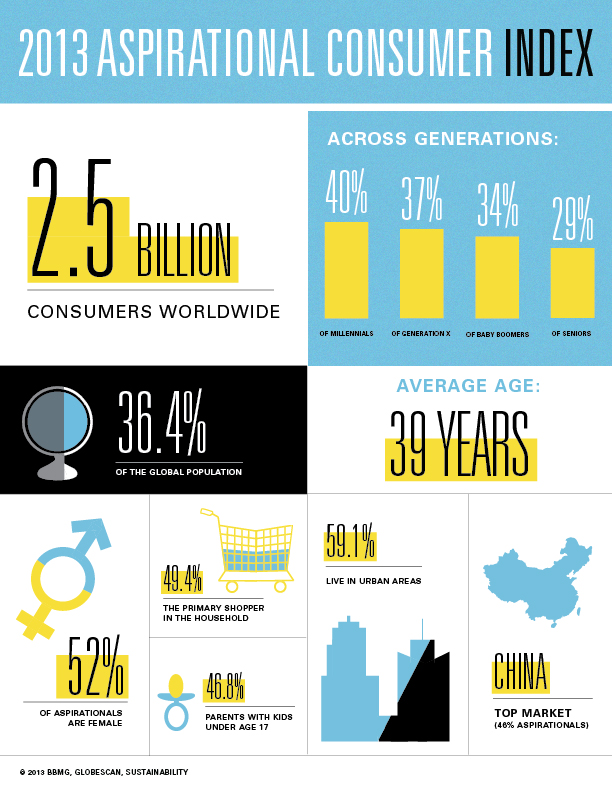 2013 ASPIRATIONAL CONSUMER INDEX

2.5 BILLION

CONSUMERS WORLDWIDE

ACROSS GENERATIONS:

40%
OF MILLENNIALS

37%
OF GENERATION X

34%
OF BABY BOOMERS

29%
OF SENIORS

36.4%
OF THE GLOBAL POPULATION

AVERAGE AGE:
39 YEARS

52%
OF ASPIRATIONALS ARE FEMALE

49.4%
THE PRIMARY SHOPPER IN THE HOUSEHOLD

46.8%
PARENTS WITH KIDS UNDER AGE 17

59.1%
LIVE IN URBAN AREAS

CHINA
TOP MARKET (46% ASPIRATIONALS)

© 2013 BBMG, GLOBESCAN, SUSTAINABILITY